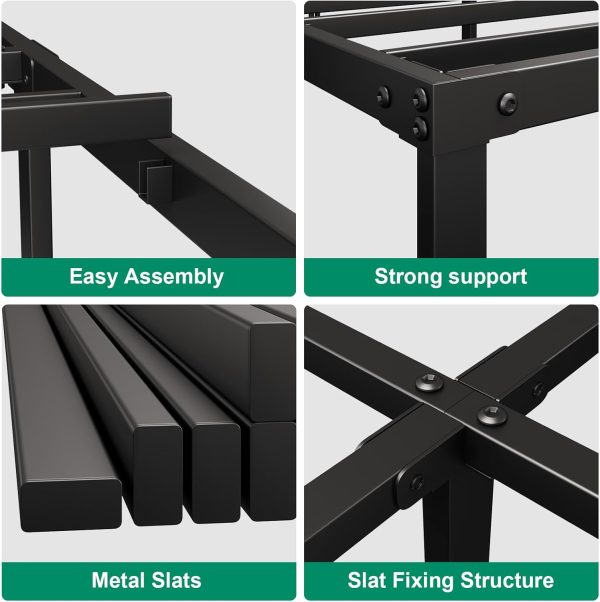 Easy Assembly

Strong support

Metal Slats

Slat Fixing Structure